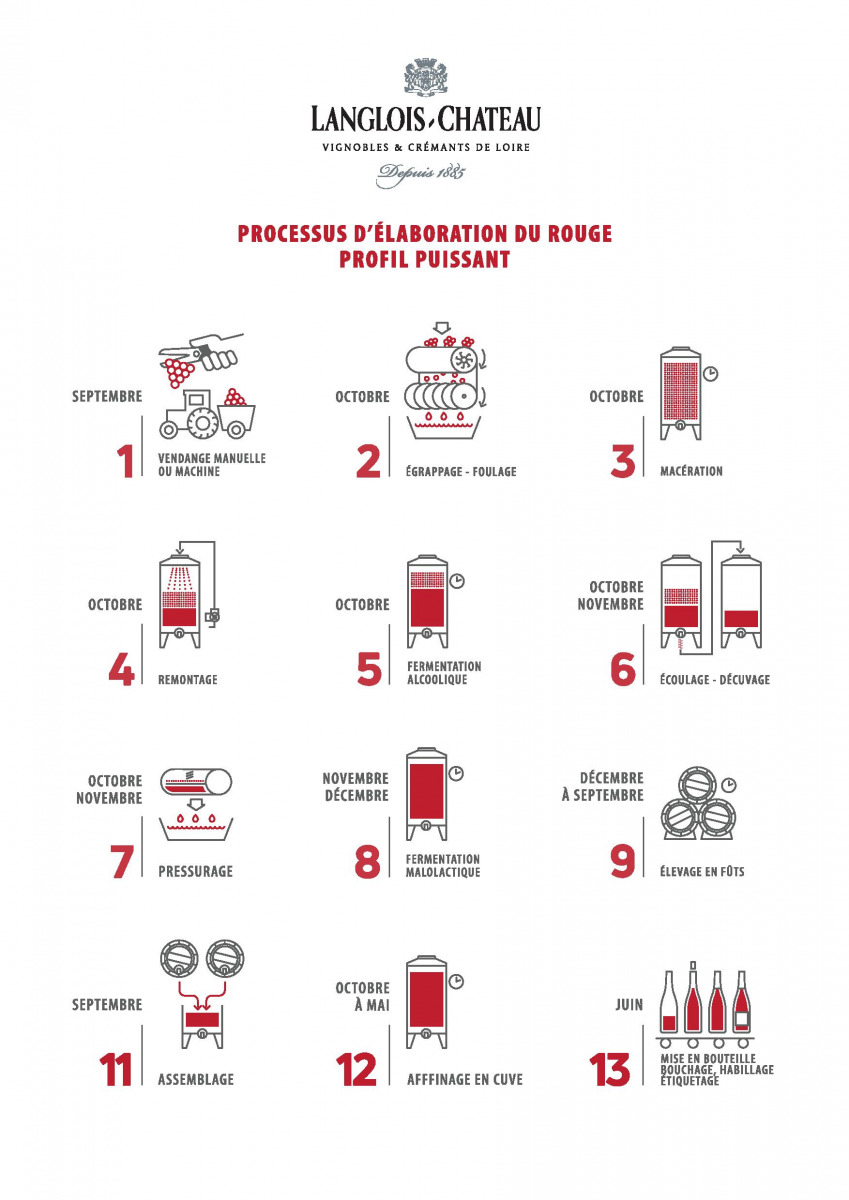 LANGLOIS-CHATEAU
VIGNOBLES & CRÉMANTS DE LOIRE
Depuis 1885

PROCESSUS D'ÉLABORATION DU ROUGE
PROFIL PUISSANT

SEPTEMBRE
1
VENDANGE MANUELLE OU MACHINE

OCTOBRE
2
ÉGRAPPAGE - FOULAGE

OCTOBRE
3
MACÉRATION

OCTOBRE
4
REMONTAGE

OCTOBRE
5
FERMENTATION ALCOOLIQUE

OCTOBRE NOVEMBRE
6
ÉCOULAGE - DÉCUVAGE

OCTOBRE NOVEMBRE
7
PRESSURAGE

NOVEMBRE DÉCEMBRE
8
FERMENTATION MALOLACTIQUE

DÉCEMBRE À SEPTEMBRE
9
ÉLEVAGE EN FÛTS

SEPTEMBRE
11
ASSEMBLAGE

OCTOBRE À MAI
12
AFFINAGE EN CUVE

JUIN
13
MISE EN BOUTEILLE BOUCHAGE, HABILLAGE ÉTIQUETAGE